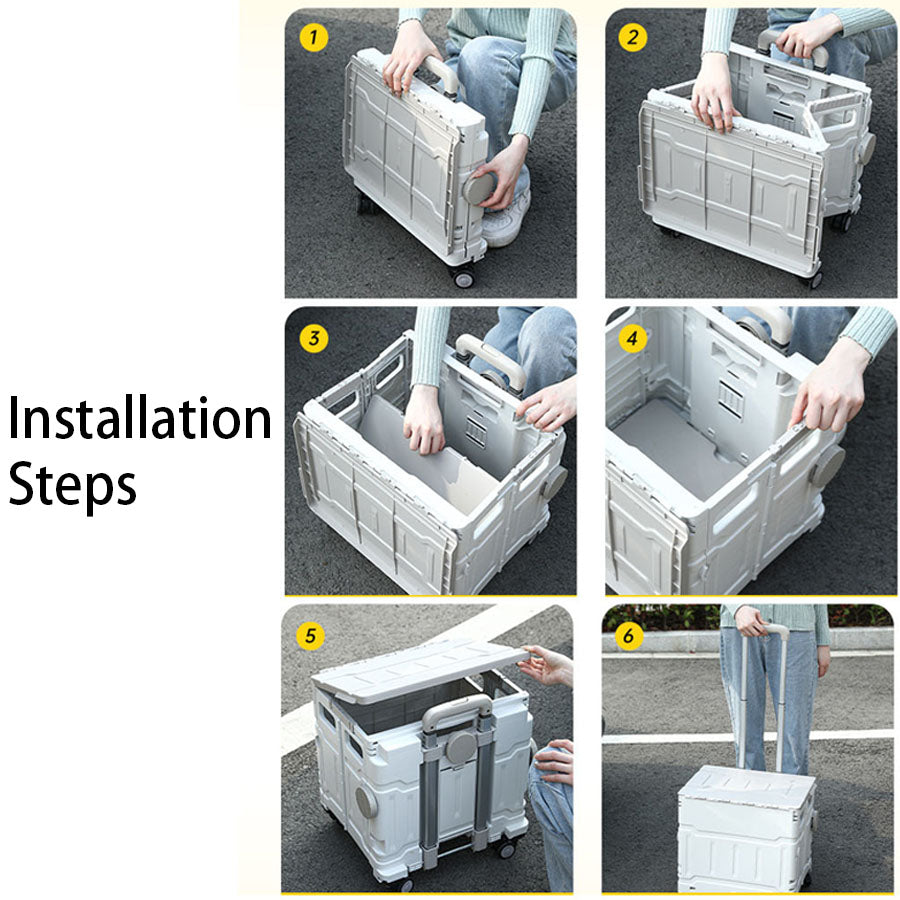 Installation Steps

1

2

3

4

5

6